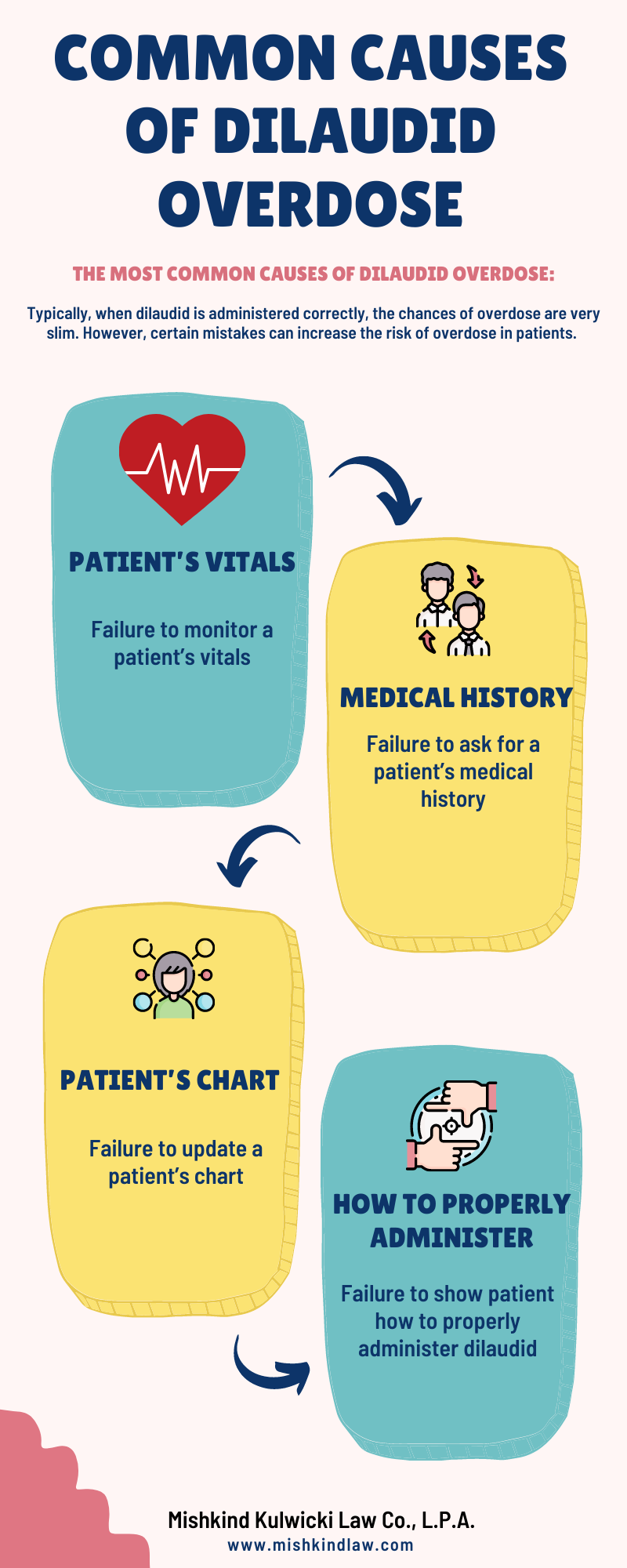 COMMON CAUSES OF DILAUDID OVERDOSE

THE MOST COMMON CAUSES OF DILAUDID OVERDOSE:

Typically, when dilaudid is administered correctly, the chances of overdose are very slim. However, certain mistakes can increase the risk of overdose in patients.

PATIENT'S VITALS

Failure to monitor a patient's vitals

MEDICAL HISTORY

Failure to ask for a patient's medical history

PATIENT'S CHART

Failure to update a patient's chart

HOW TO PROPERLY ADMINISTER

Failure to show patient how to properly administer dilaudid

Mishkind Kulwicki Law Co., L.P.A.
www.mishkindlaw.com