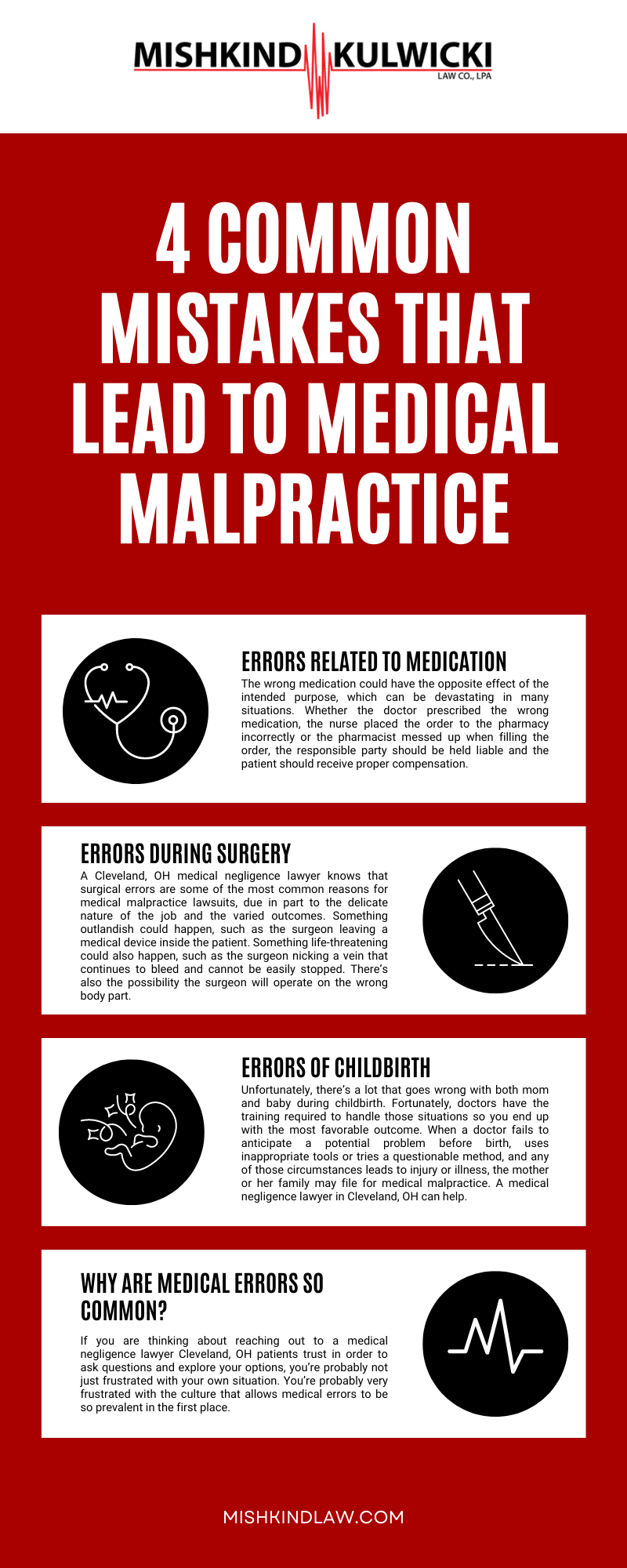 MISHKIND KULWICKI
LAW CO., LPA

4 COMMON MISTAKES THAT LEAD TO MEDICAL MALPRACTICE

ERRORS RELATED TO MEDICATION
The wrong medication could have the opposite effect of the intended purpose, which can be devastating in many situations. Whether the doctor prescribed the wrong medication, the nurse placed the order to the pharmacy incorrectly or the pharmacist messed up when filling the order, the responsible party should be held liable and the patient should receive proper compensation.

ERRORS DURING SURGERY
A Cleveland, OH medical negligence lawyer knows that surgical errors are some of the most common reasons for medical malpractice lawsuits, due in part to the delicate nature of the job and the varied outcomes. Something outlandish could happen, such as the surgeon leaving a medical device inside the patient. Something life-threatening could also happen, such as the surgeon nicking a vein that continues to bleed and cannot be easily stopped. There's also the possibility the surgeon will operate on the wrong body part.

ERRORS OF CHILDBIRTH
Unfortunately, there's a lot that goes wrong with both mom and baby during childbirth. Fortunately, doctors have the training required to handle those situations so you end up with the most favorable outcome. When a doctor fails to anticipate a potential problem before birth, uses inappropriate tools or tries a questionable method, and any of those circumstances leads to injury or illness, the mother or her family may file for medical malpractice. A medical negligence lawyer in Cleveland, OH can help.

WHY ARE MEDICAL ERRORS SO COMMON?
If you are thinking about reaching out to a medical negligence lawyer Cleveland, OH patients trust in order to ask questions and explore your options, you're probably not just frustrated with your own situation. You're probably very frustrated with the culture that allows medical errors to be so prevalent in the first place.

MISHKINDLAW.COM