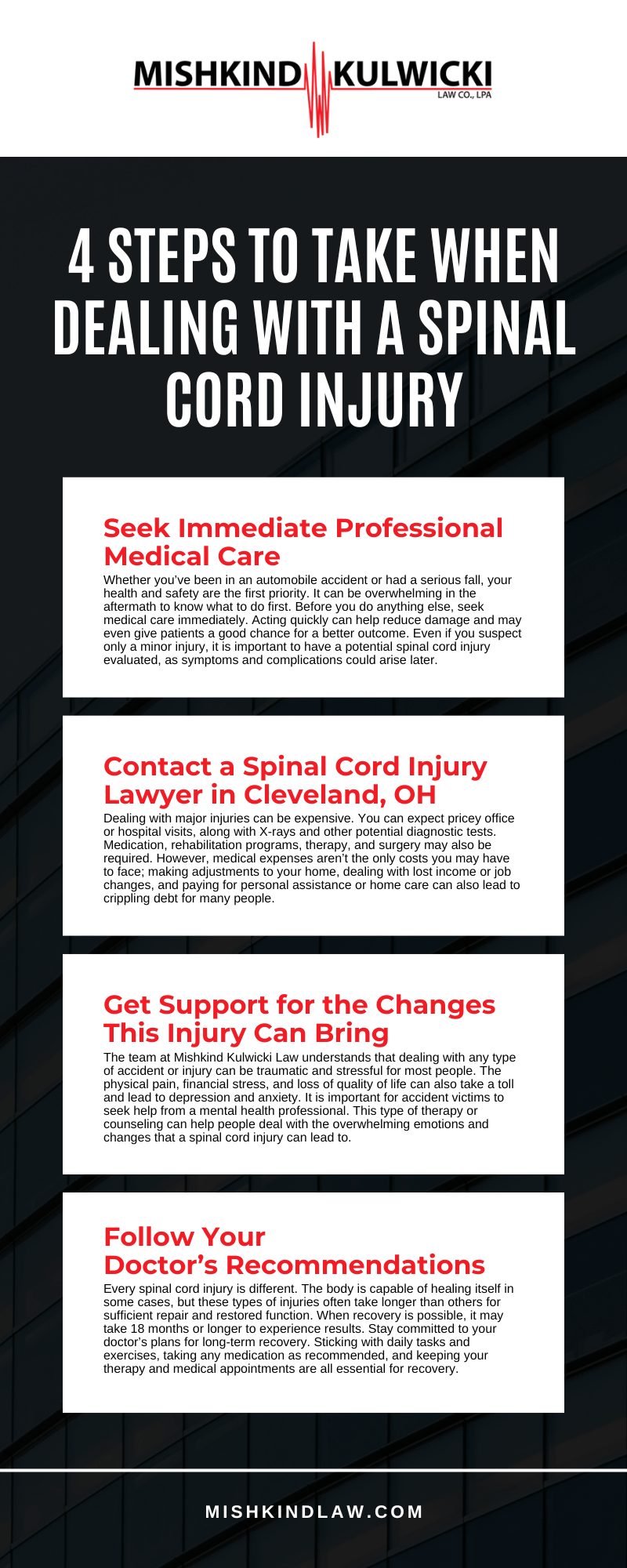 MISHKIND KULWICKI
LAW CO., LPA

4 STEPS TO TAKE WHEN DEALING WITH A SPINAL CORD INJURY

Seek Immediate Professional Medical Care

Whether you've been in an automobile accident or had a serious fall, your health and safety are the first priority. It can be overwhelming in the aftermath to know what to do first. Before you do anything else, seek medical care immediately. Acting quickly can help reduce damage and may even give patients a good chance for a better outcome. Even if you suspect only a minor injury, it is important to have a potential spinal cord injury evaluated, as symptoms and complications could arise later.

Contact a Spinal Cord Injury Lawyer in Cleveland, OH

Dealing with major injuries can be expensive. You can expect pricey office or hospital visits, along with X-rays and other potential diagnostic tests. Medication, rehabilitation programs, therapy, and surgery may also be required. However, medical expenses aren't the only costs you may have to face; making adjustments to your home, dealing with lost income or job changes, and paying for personal assistance or home care can also lead to crippling debt for many people.

Get Support for the Changes This Injury Can Bring

The team at Mishkind Kulwicki Law understands that dealing with any type of accident or injury can be traumatic and stressful for most people. The physical pain, financial stress, and loss of quality of life can also take a toll and lead to depression and anxiety. It is important for accident victims to seek help from a mental health professional. This type of therapy or counseling can help people deal with the overwhelming emotions and changes that a spinal cord injury can lead to.

Follow Your Doctor's Recommendations

Every spinal cord injury is different. The body is capable of healing itself in some cases, but these types of injuries often take longer than others for sufficient repair and restored function. When recovery is possible, it may take 18 months or longer to experience results. Stay committed to your doctor's plans for long-term recovery. Sticking with daily tasks and exercises, taking any medication as recommended, and keeping your therapy and medical appointments are all essential for recovery.

MISHKINDLAW.COM